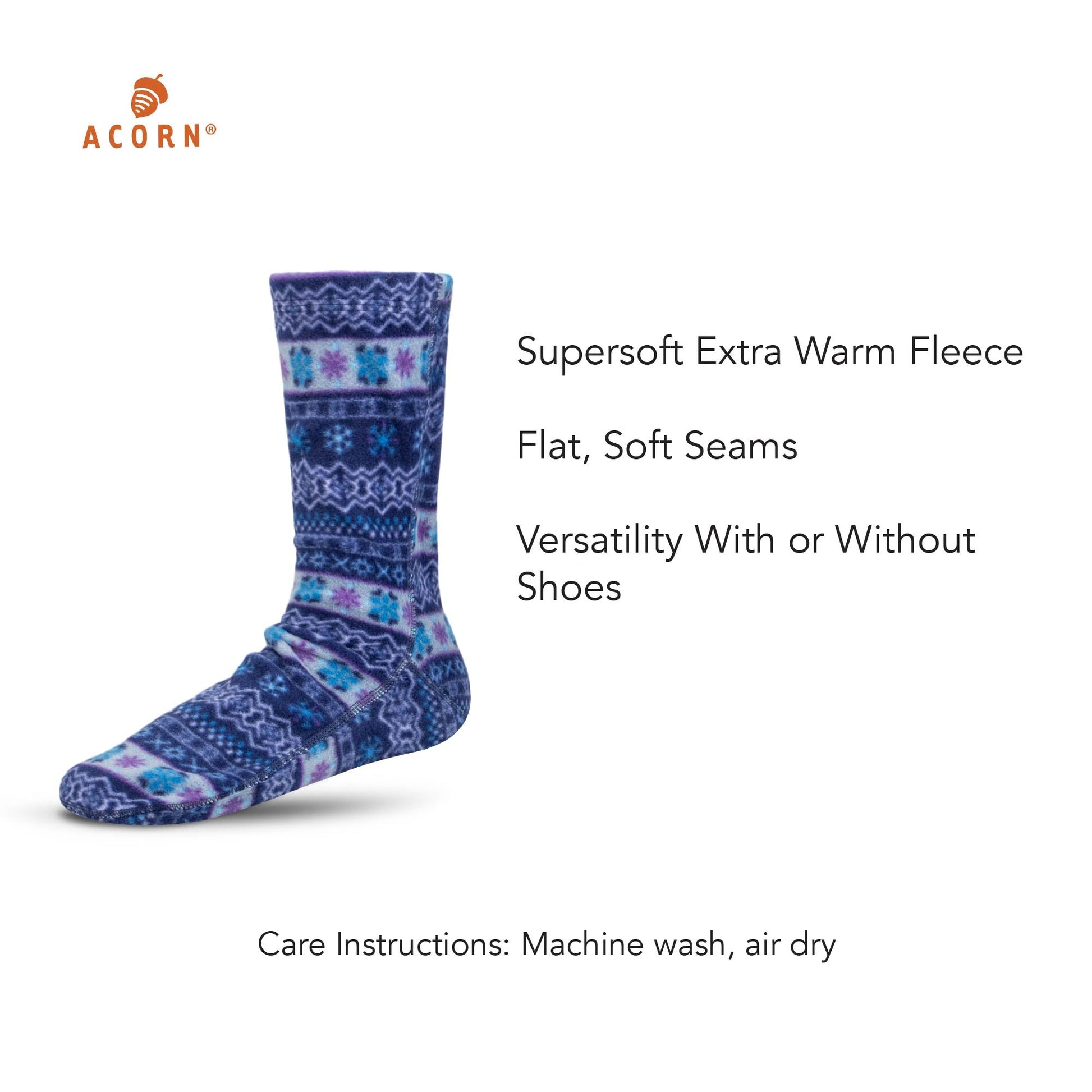 ACORN®

Supersoft Extra Warm Fleece

Flat, Soft Seams

Versatility With or Without Shoes

Care Instructions: Machine wash, air dry