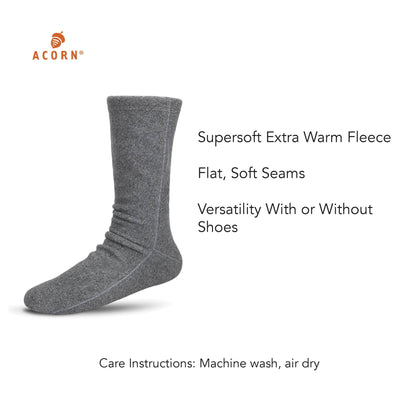 ACORN®

Supersoft Extra Warm Fleece

Flat, Soft Seams

Versatility With or Without Shoes

Care Instructions: Machine wash, air dry